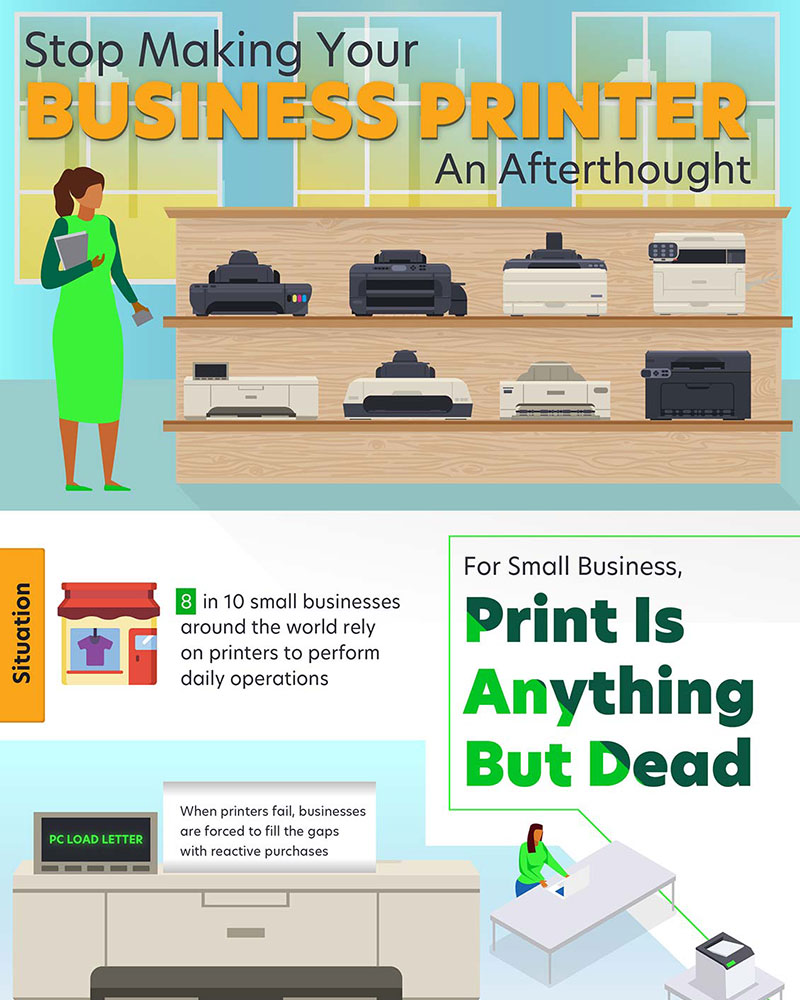 Stop Making Your
BUSINESS PRINTER
An Afterthought

Situation

8 in 10 small businesses around the world rely on printers to perform daily operations

For Small Business,
Print Is Anything But Dead

PC LOAD LETTER

When printers fail, businesses are forced to fill the gaps with reactive purchases